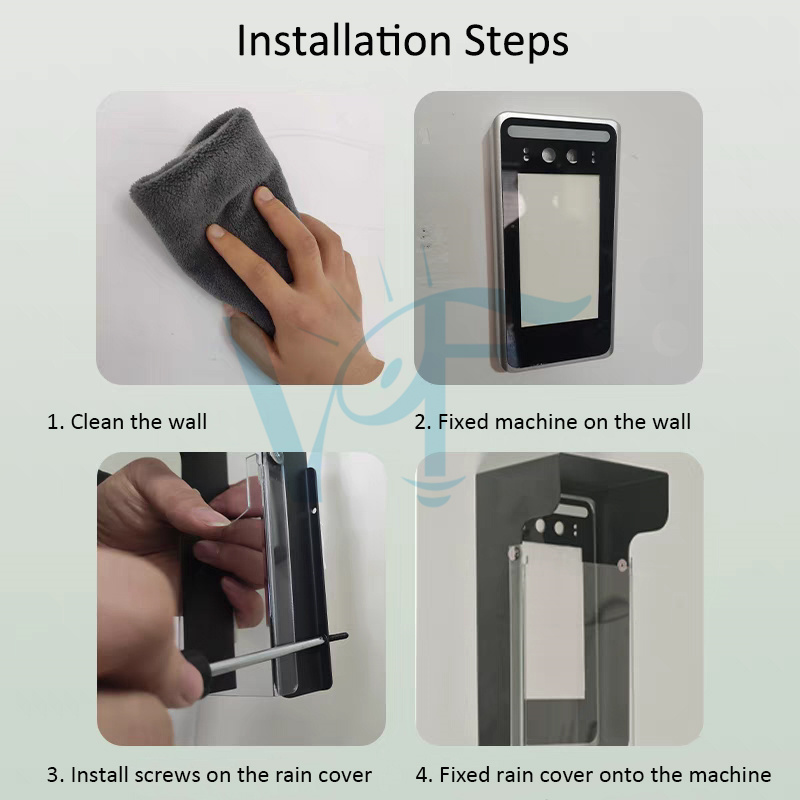 Installation Steps

1. Clean the wall

2. Fixed machine on the wall

3. Install screws on the rain cover

4. Fixed rain cover onto the machine