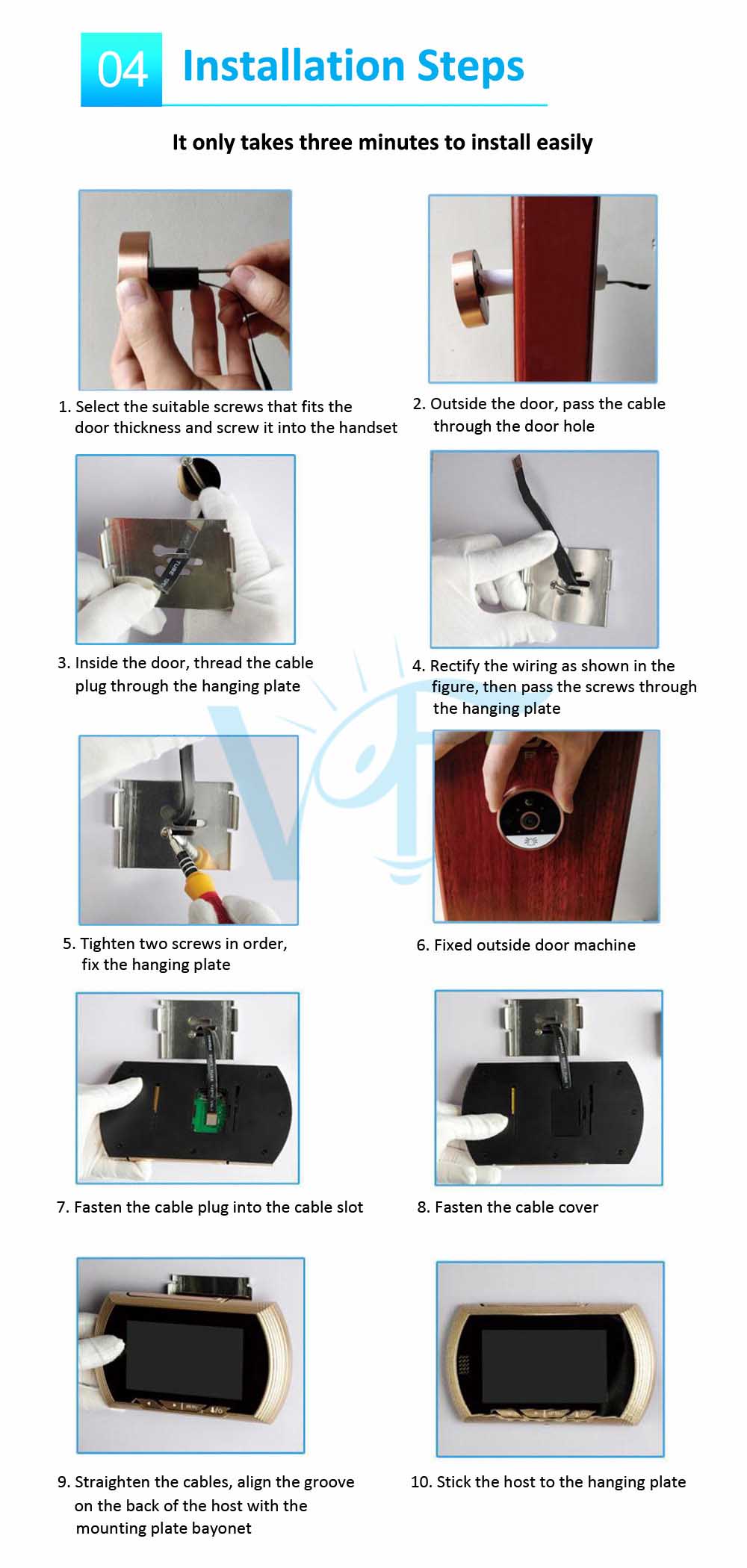 04 Installation Steps

It only takes three minutes to install easily

1. Select the suitable screws that fits the door thickness and screw it into the handset

2. Outside the door, pass the cable through the door hole

3. Inside the door, thread the cable plug through the hanging plate

4. Rectify the wiring as shown in the figure, then pass the screws through the hanging plate

5. Tighten two screws in order, fix the hanging plate

6. Fixed outside door machine

7. Fasten the cable plug into the cable slot

8. Fasten the cable cover

9. Straighten the cables, align the groove on the back of the host with the mounting plate bayonet

10. Stick the host to the hanging plate