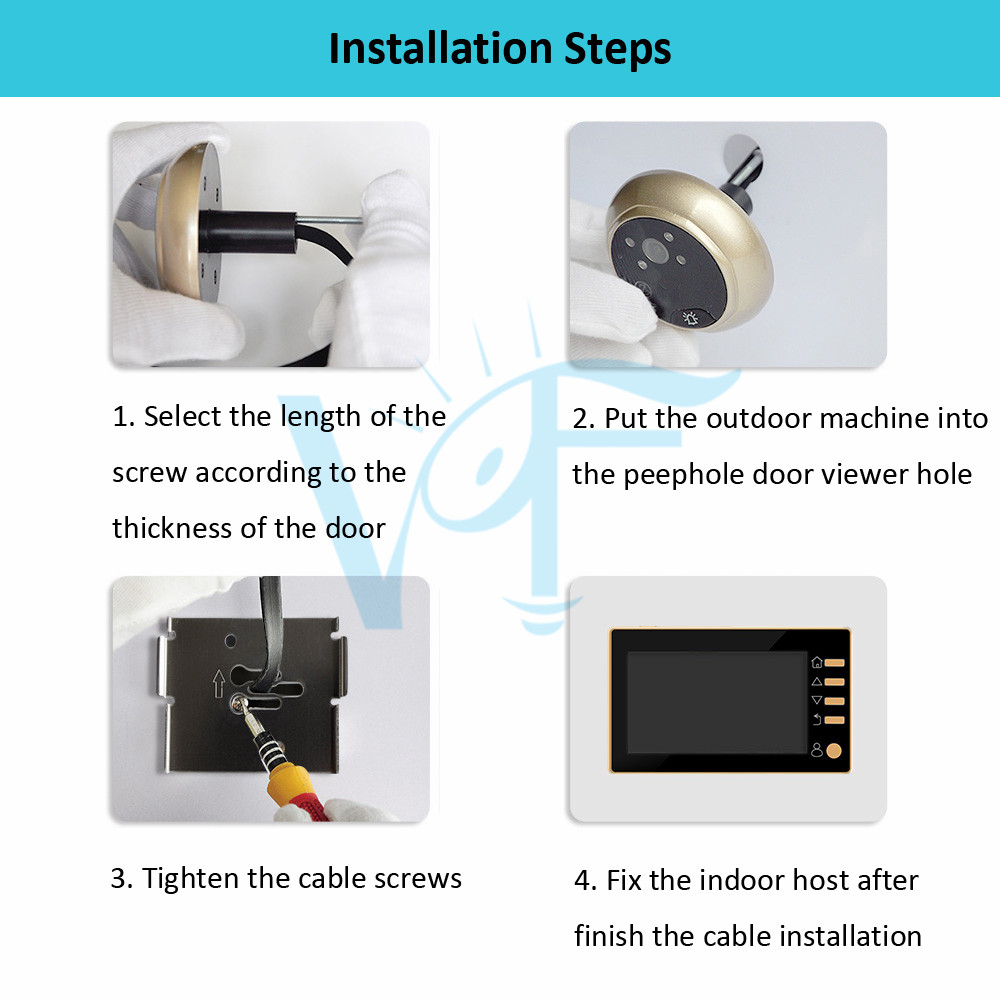 Installation Steps

1. Select the length of the screw according to the thickness of the door

2. Put the outdoor machine into the peephole door viewer hole

3. Tighten the cable screws

4. Fix the indoor host after finish the cable installation